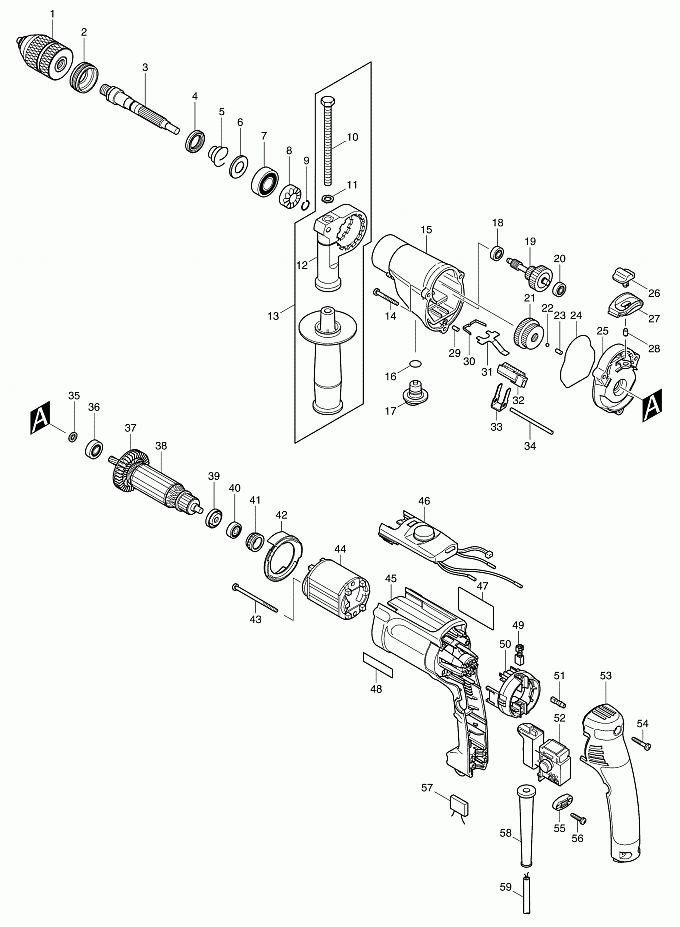 1
2
3
4
5
6
7
8
9
10
11
12
13
14
15
16
17
18
19
20
21
22
23
24
25
26
27
28
29
30
31
32
33
34
A
A
35
36
37
38
39
40
41
42
43
44
45
46
47
48
49
50
51
52
53
54
55
56
57
58
59