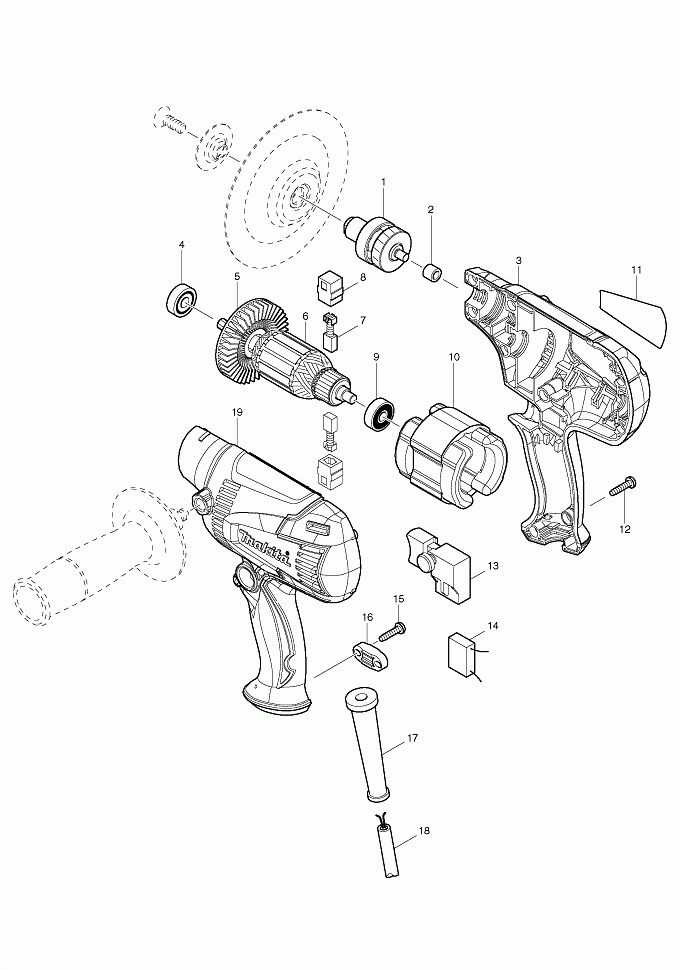 1
2
3
11
4
5
8
6
7
9
10
19
12
makita
13
15
16
14
17
18