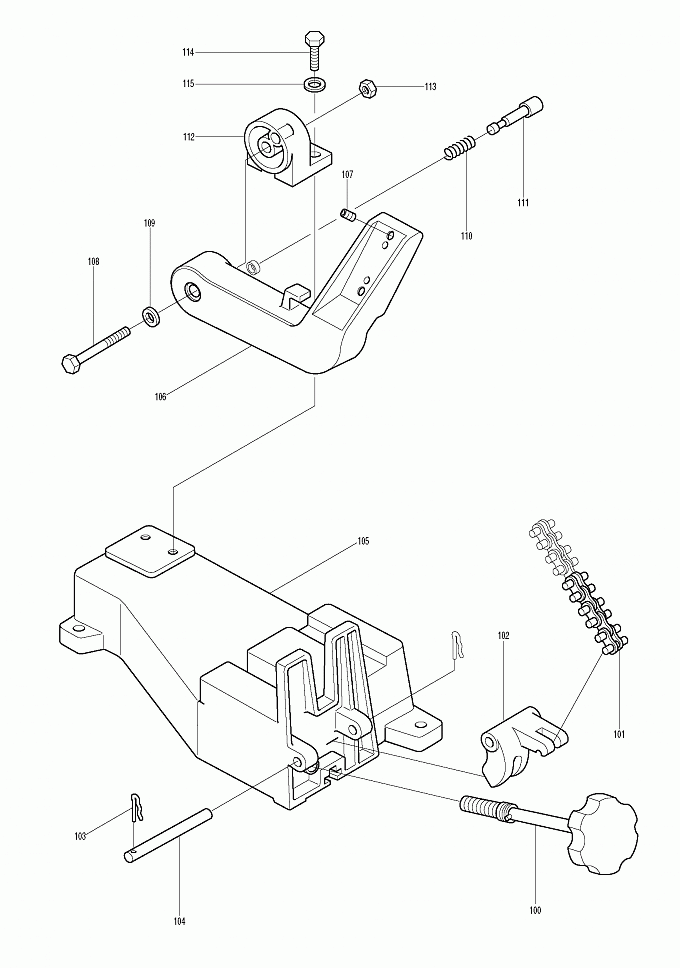 114
115
113
112
107
111
110
109
108
106
105
102
101
103
104
100