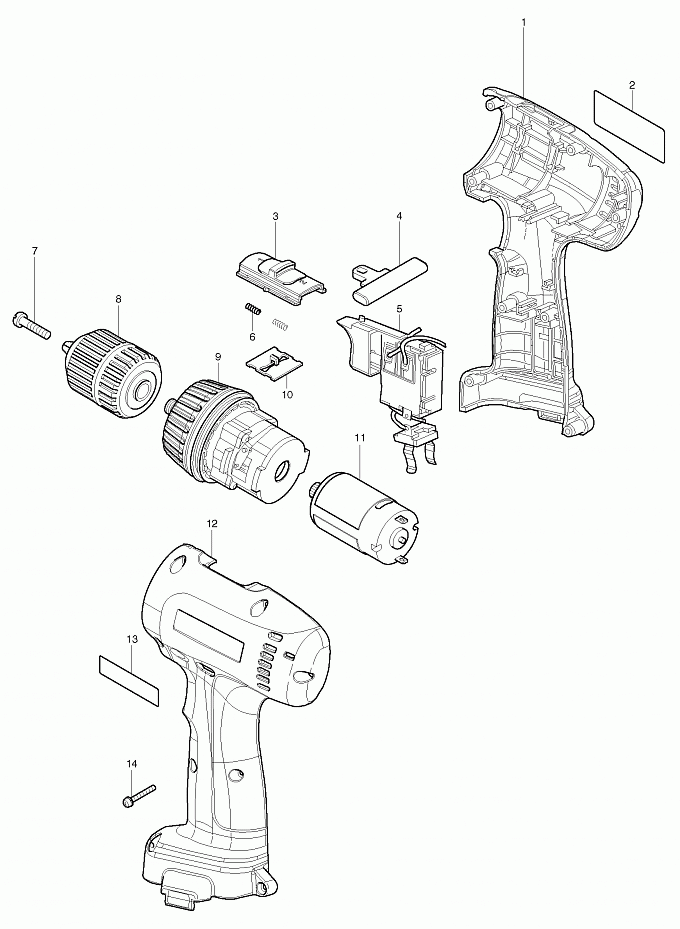 1
2
3
4
7
8
6
5
9
10
11
12
13
14