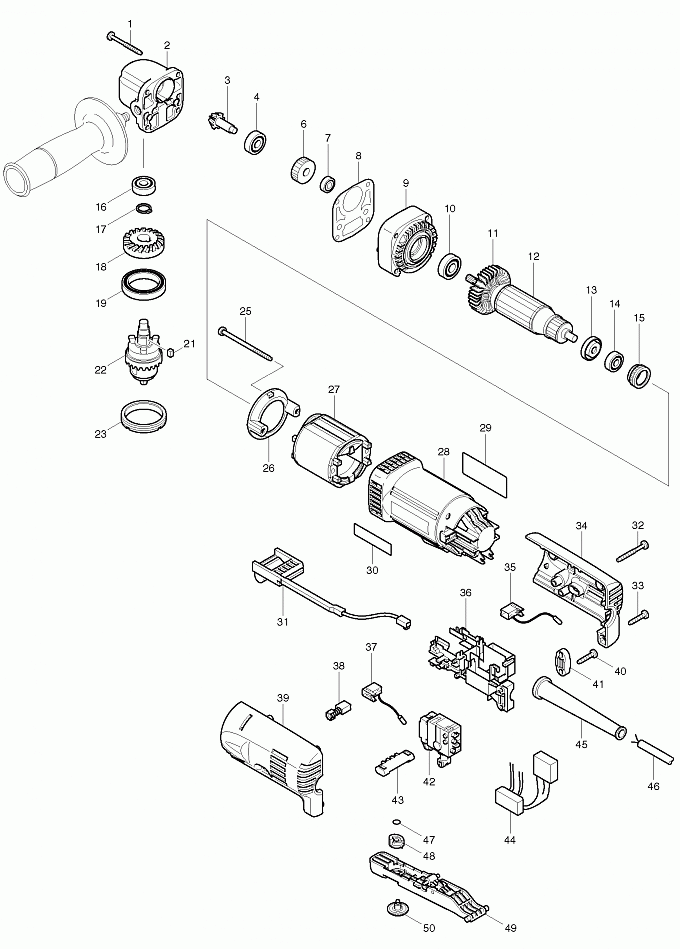 1
2
3
4
6
7
8
9
10
11
12
13
14
15
16
17
18
19
21
22
23
25
26
27
28
29
30
31
32
33
34
35
36
37
38
39
40
41
42
43
44
45
46
47
48
49
50