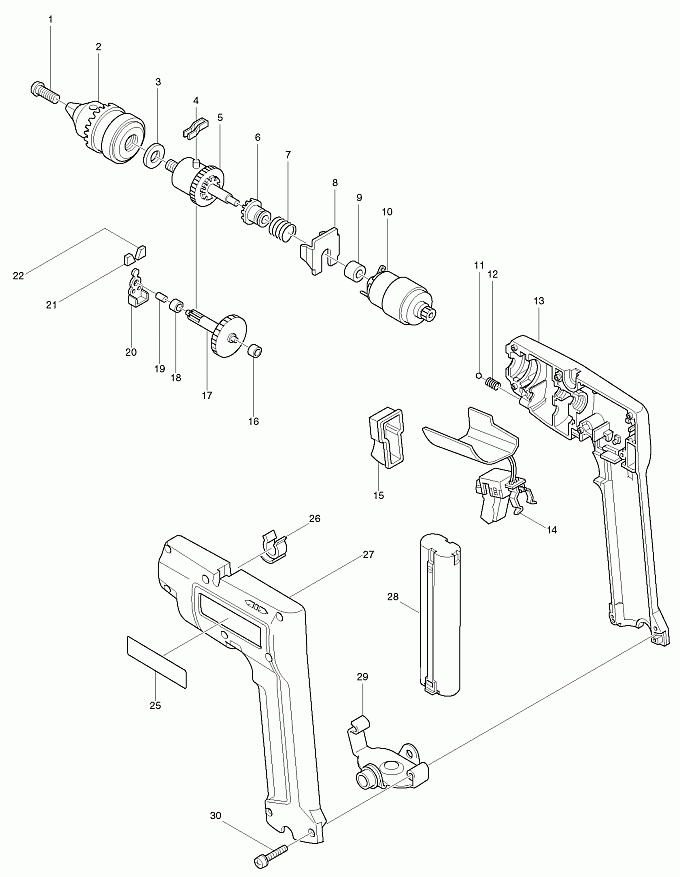 1
2
3
4
5
6
7
8
9
10
22
21
20
19
18
17
16
11
12
13
15
14
26
27
28
25
29
30