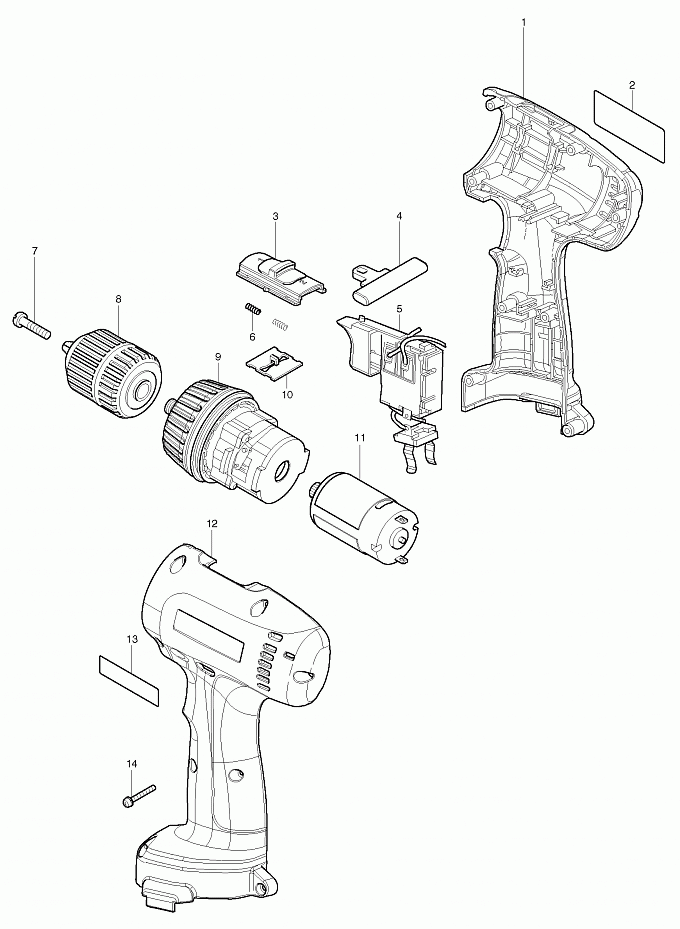 1
2
3
4
7
8
5
6
9
10
11
12
13
14