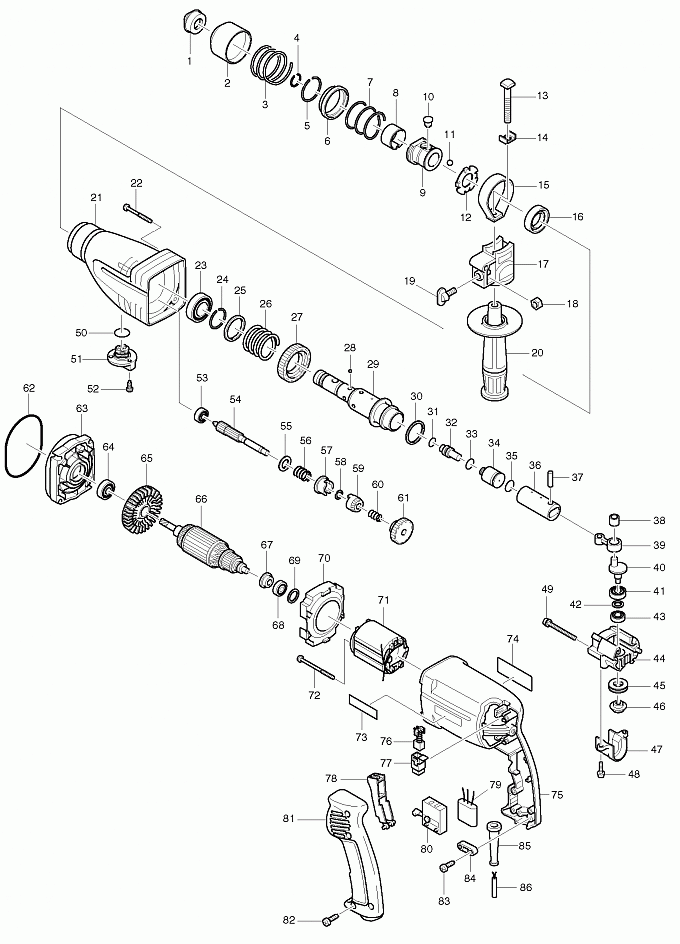 1
2
3
4
5
6
7
8
9
10
11
12
13
14
15
16
17
18
19
20
21
22
23
24
25
26
27
28
29
30
31
32
33
34
35
36
37
38
39
40
41
42
43
44
45
46
47
48
49
50
51
52
53
54
55
56
57
58
59
60
61
62
63
64
65
66
67
68
69
70
71
72
73
74
75
76
77
78
79
80
81
82
83
84
85
86