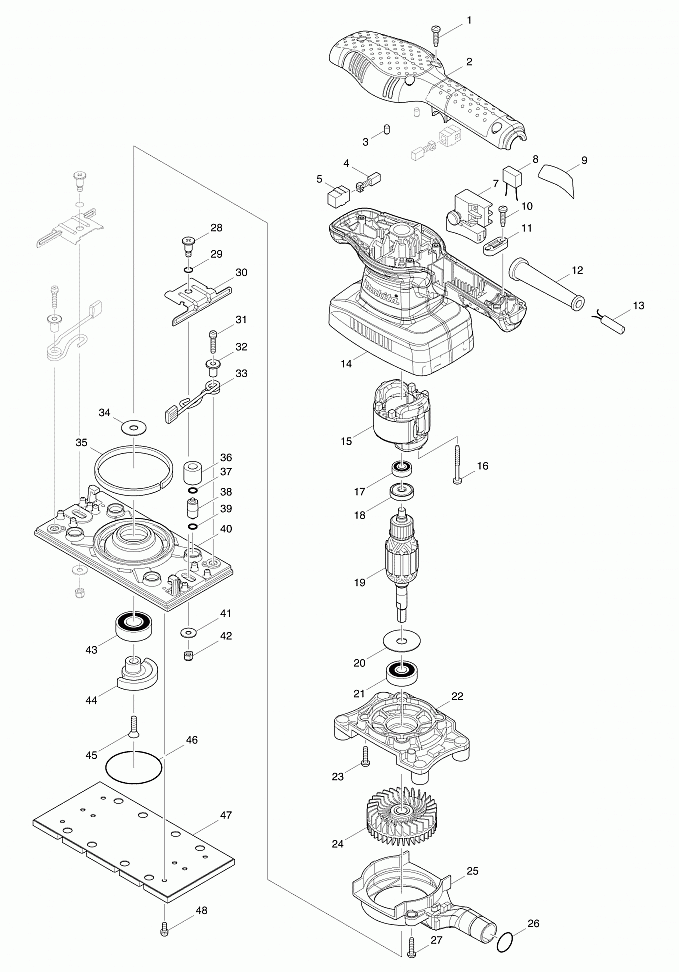 1
2
3
4
5
7
8
9
10
11
12
13
14
15
16
17
18
19
20
21
22
23
24
25
26
27
28
29
30
31
32
33
34
35
36
37
38
39
40
41
42
43
44
45
46
47
48