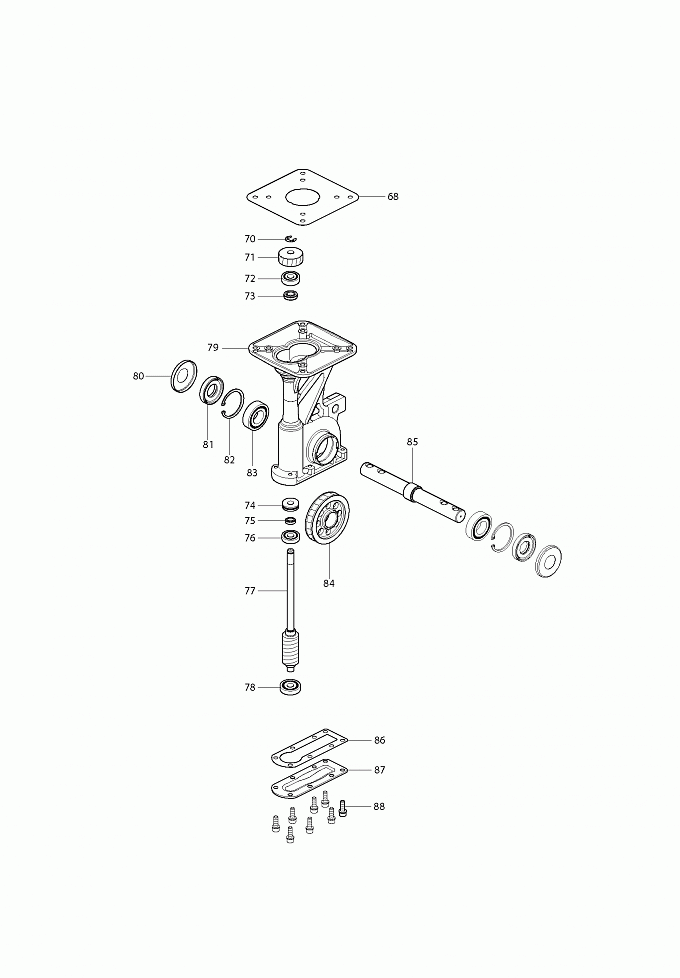 68
70
71
72
73
79
80
81
82
83
85
74
75
76
84
77
78
86
87
88