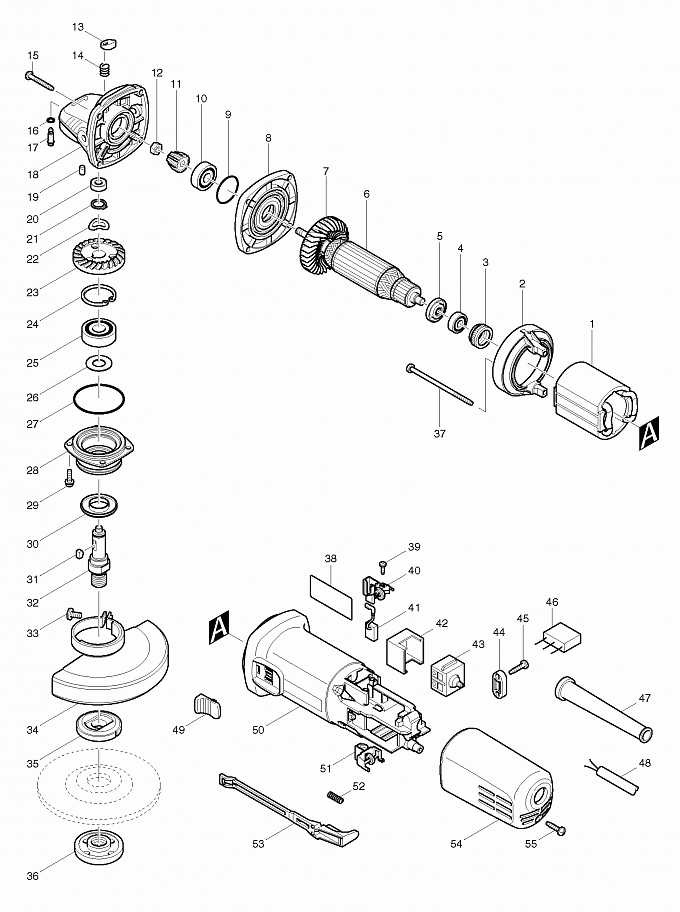 13
14
15
12
11
10
9
8
16
17
18
19
20
21
22
23
24
25
26
27
28
29
30
31
32
33
34
35
36
7
6
5
4
3
2
1
37
A
38
39
40
41
42
43
44
45
46
47
48
A
49
50
51
52
53
54
55